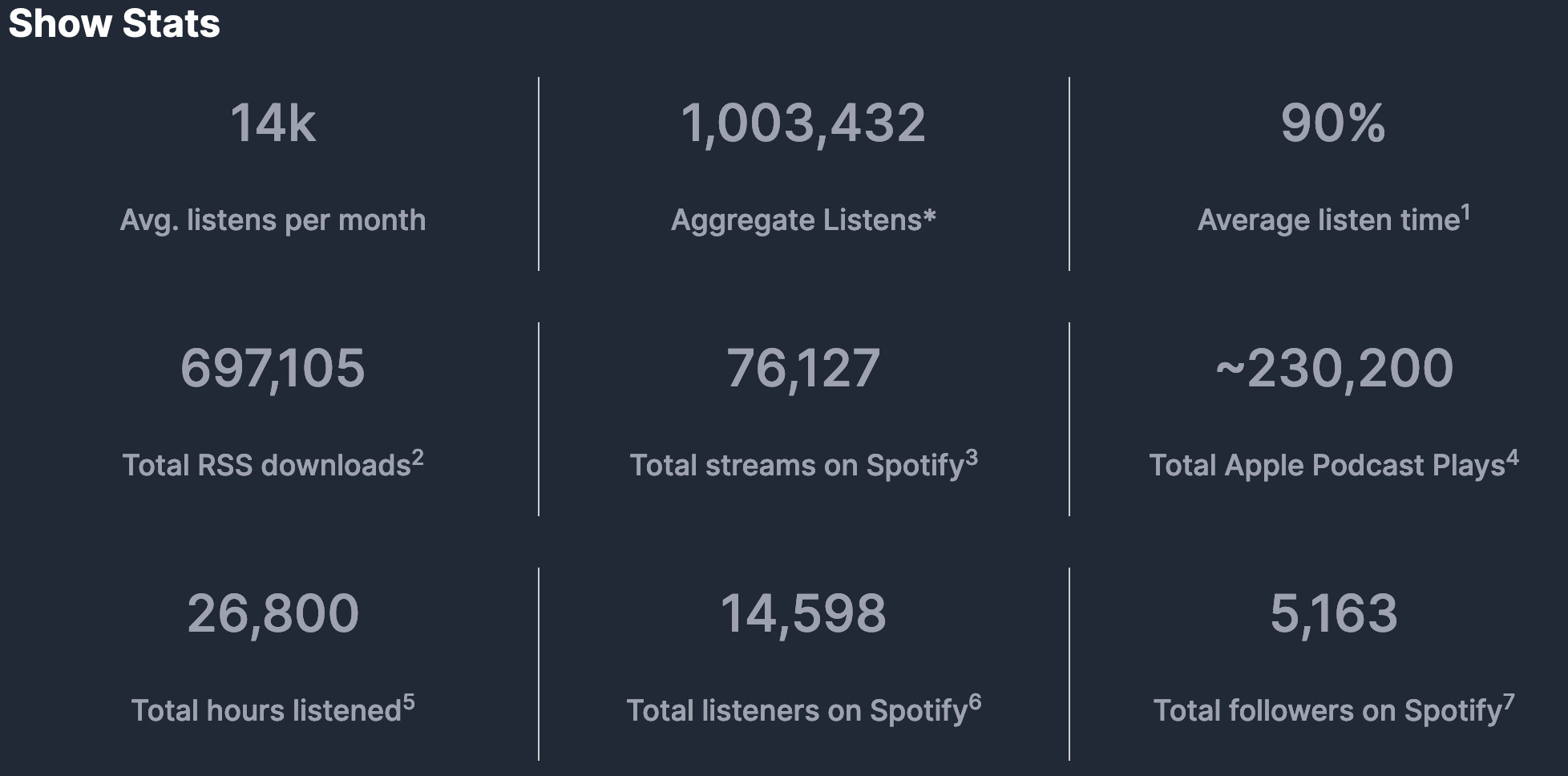 Show Stats

14k

Avg. listens per month

1,003,432

Aggregate Listens*

90%

Average listen time$^1$

697,105

Total RSS downloads$^2$

76,127

Total streams on Spotify$^3$

~230,200

Total Apple Podcast Plays$^4$

26,800

Total hours listened$^5$

14,598

Total listeners on Spotify$^6$

5,163

Total followers on Spotify$^7$